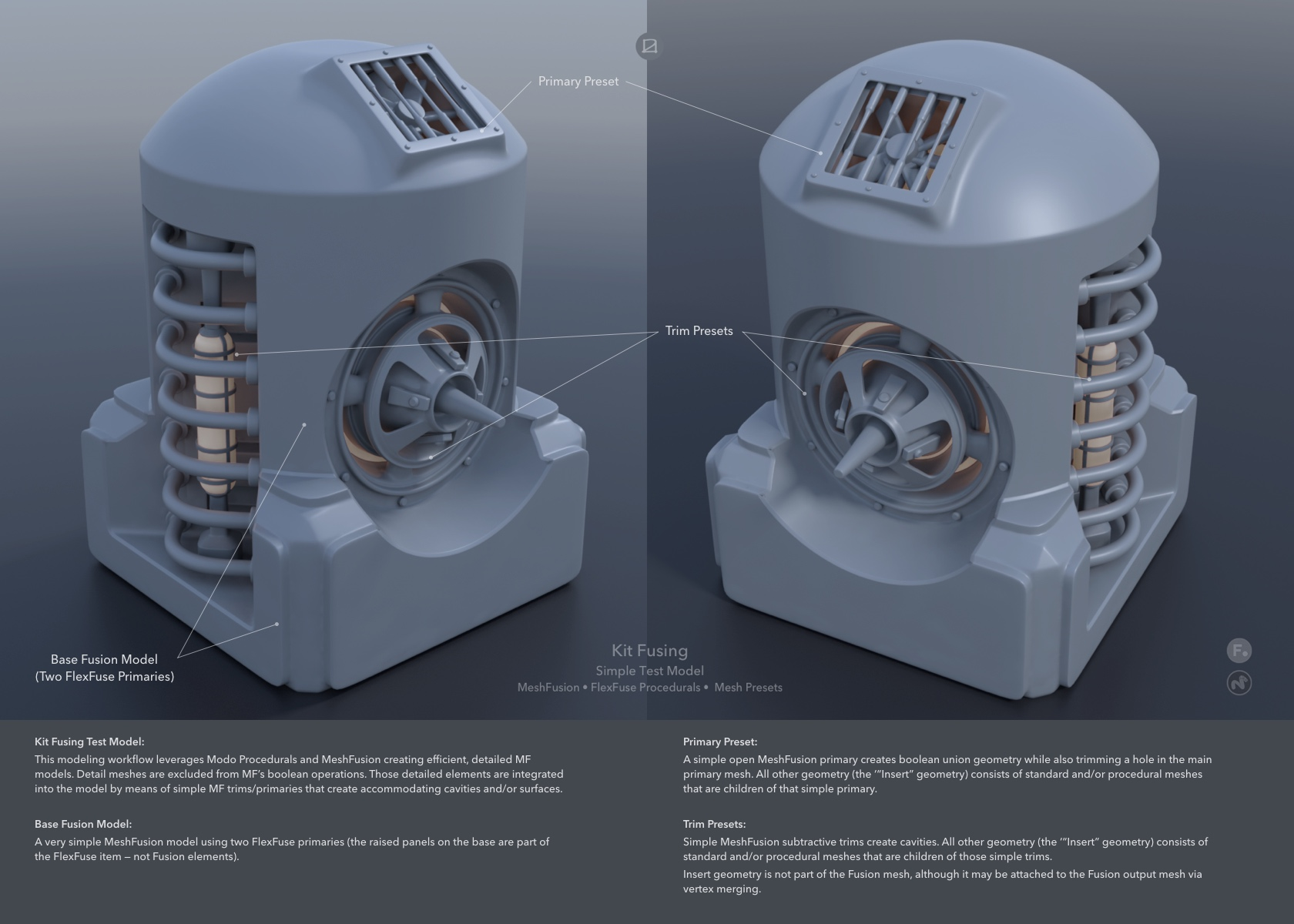 Primary Preset

Trim Presets

Base Fusion Model
(Two FlexFuse Primaries)

Kit Fusing
Simple Test Model
MeshFusion • FlexFuse Procedurals • Mesh Presets

F.

Kit Fusing Test Model:
This modeling workflow leverages Modo Procedurals and MeshFusion creating efficient, detailed MF models. Detail meshes are excluded from MF's boolean operations. Those detailed elements are integrated into the model by means of simple MF trims/primaries that create accommodating cavities and/or surfaces.

Base Fusion Model:
A very simple MeshFusion model using two FlexFuse primaries (the raised panels on the base are part of the FlexFuse item — not Fusion elements).

Primary Preset:
A simple open MeshFusion primary creates boolean union geometry while also trimming a hole in the main primary mesh. All other geometry (the '"Insert" geometry) consists of standard and/or procedural meshes that are children of that simple primary.

Trim Presets:
Simple MeshFusion subtractive trims create cavities. All other geometry (the '"Insert" geometry) consists of standard and/or procedural meshes that are children of those simple trims.
Insert geometry is not part of the Fusion mesh, although it may be attached to the Fusion output mesh via vertex merging.